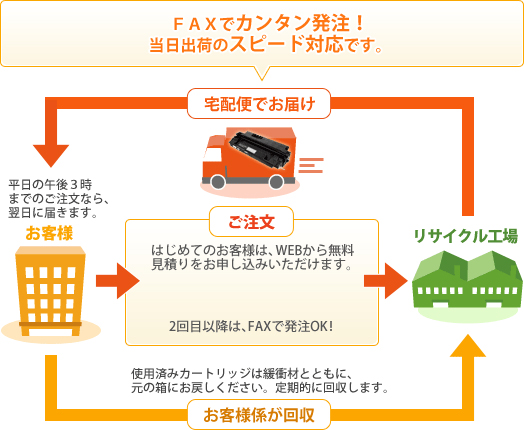 ＦＡＸでカンタン発注！
当日出荷のスピード対応です。

宅配便でお届け

平日の午後３時までのご注文なら、翌日に届きます。

お客様

ご注文

はじめてのお客様は、WEBから無料見積りをお申し込みいただけます。

2回目以降は、FAXで発注OK!

リサイクル工場

使用済みカートリッジは緩衝材とともに、元の箱にお戻しください。定期的に回収します。

お客様係が回収